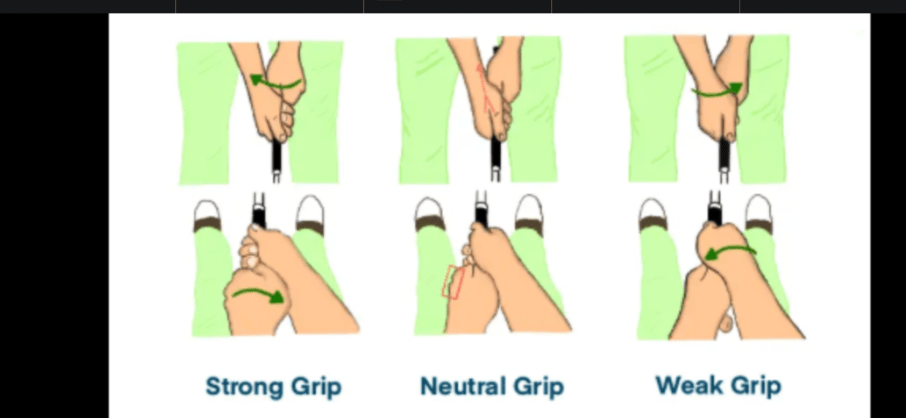 Strong Grip Neutral Grip Weak Grip